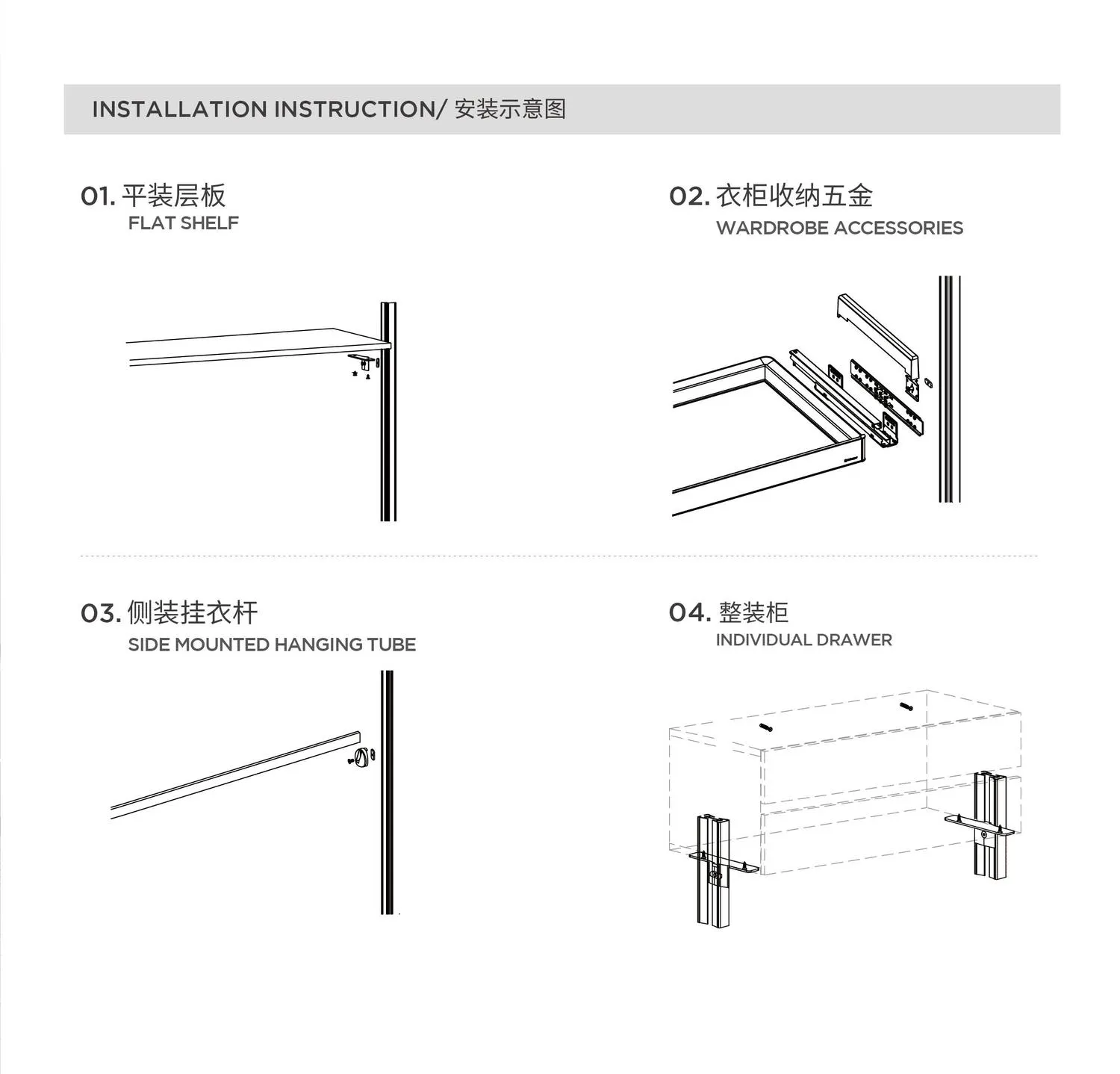 INSTALLATION INSTRUCTION/ 安装示意图

01. 平装层板
FLAT SHELF

02. 衣柜收纳五金
WARDROBE ACCESSORIES

03. 侧装挂衣杆
SIDE MOUNTED HANGING TUBE

04. 整装柜
INDIVIDUAL DRAWER