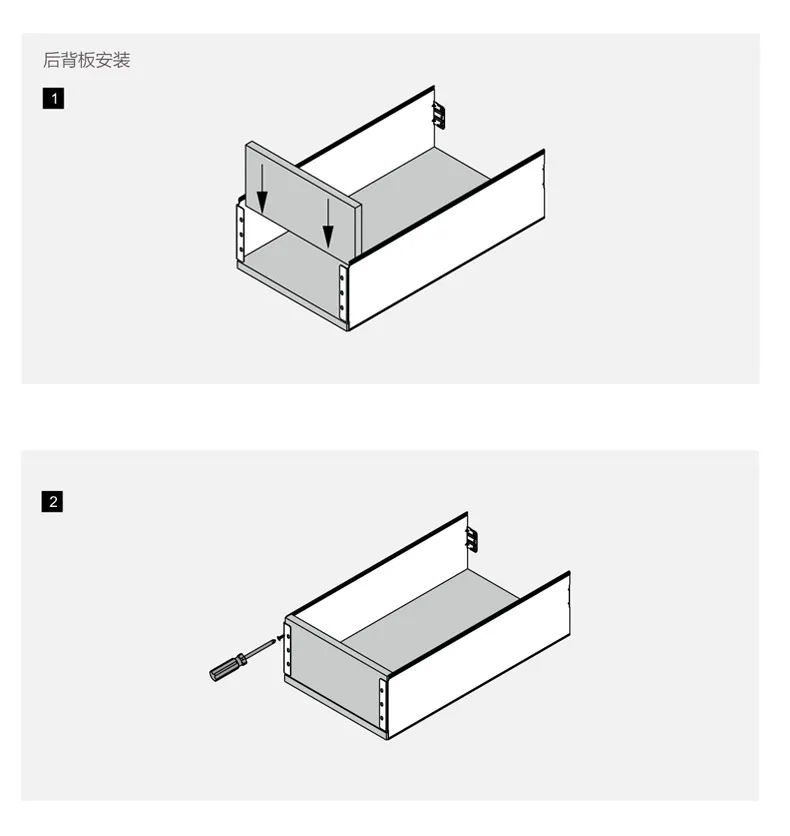 后背板安装

1

2