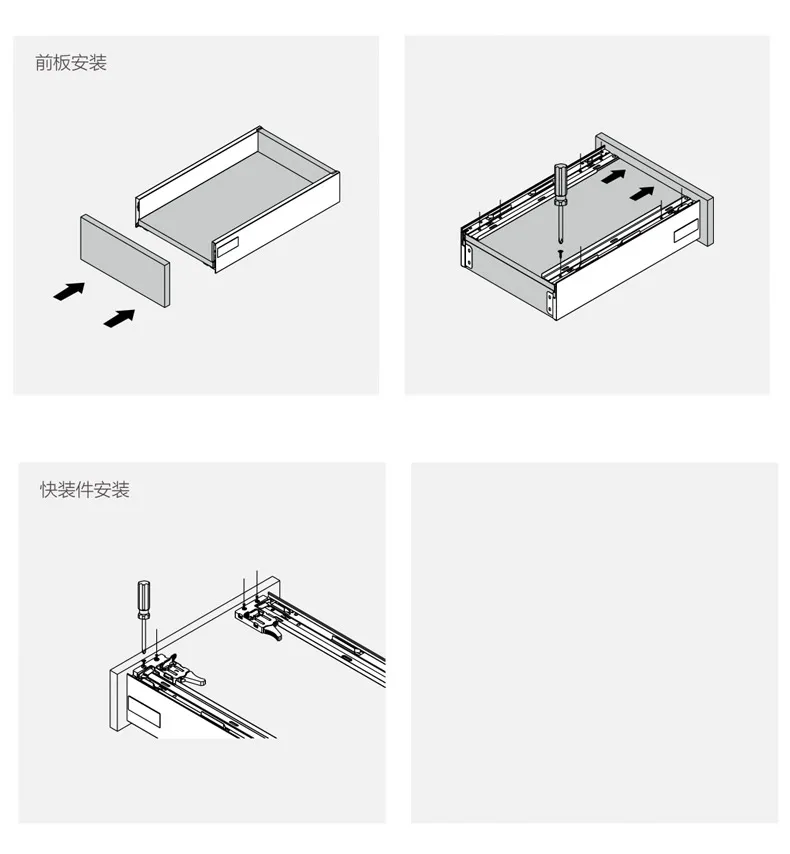 前板安装

快装件安装