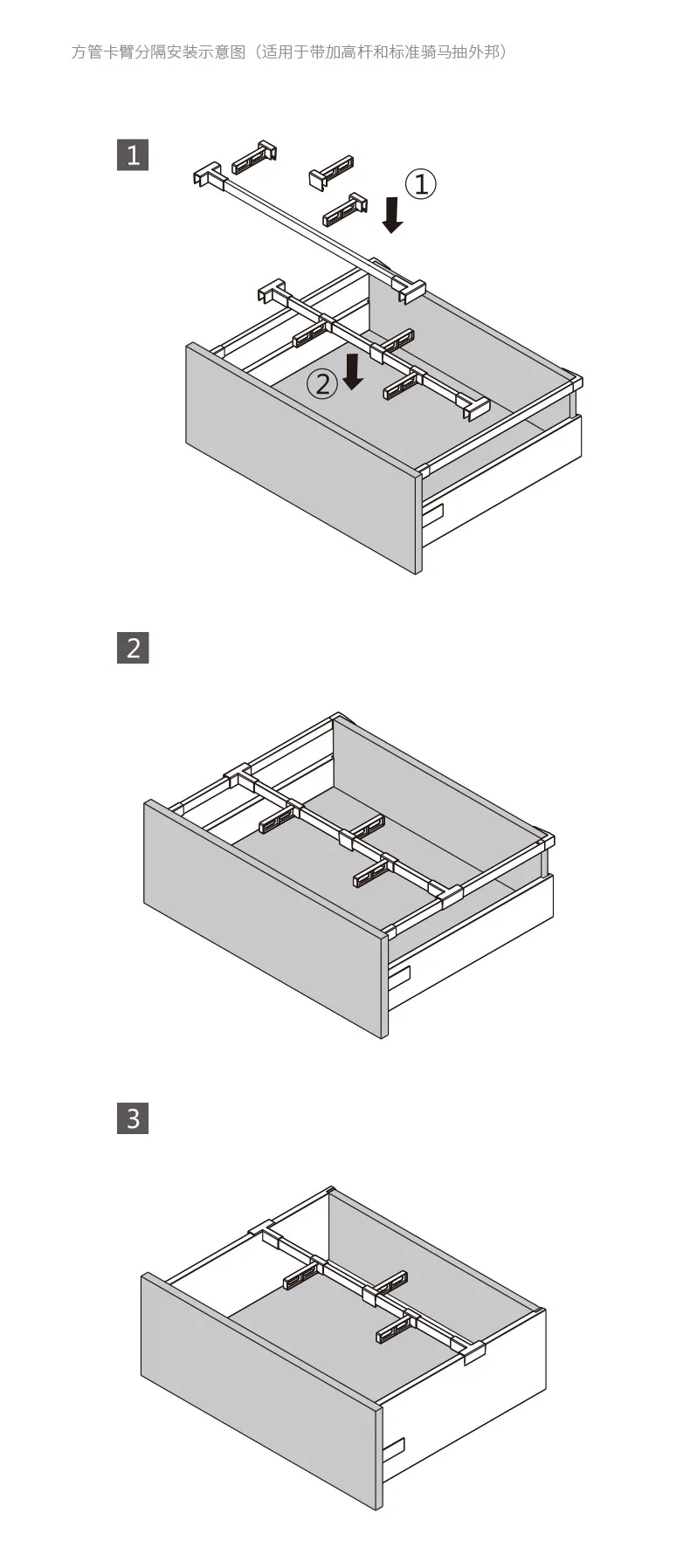 方管卡臂分隔安装示意图（适用于带加高杆和标准骑马抽外邦）

1

①

②

2

3